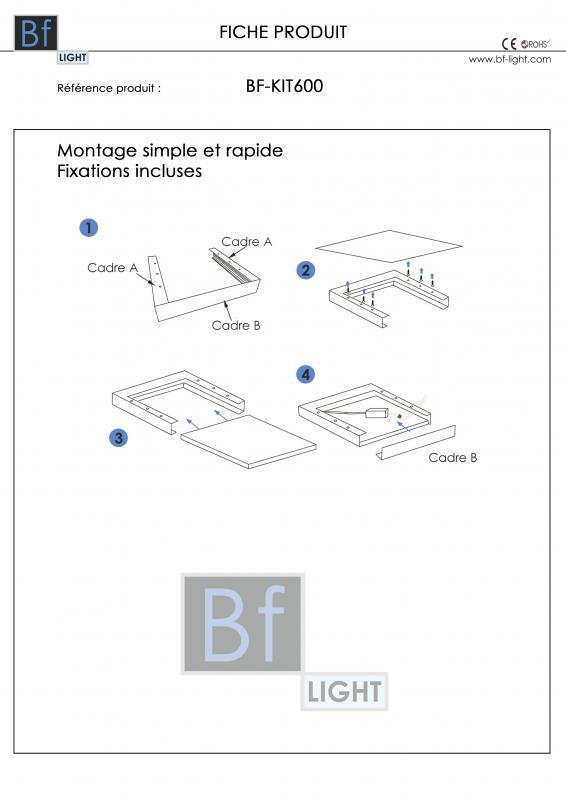 Bf LIGHT

FICHE PRODUIT

CE ROHS

www.bf-light.com

Référence produit : BF-KIT600

Montage simple et rapide
Fixations incluses

1

Cadre A

Cadre A

Cadre B

2

3

4

Cadre B

Bf LIGHT