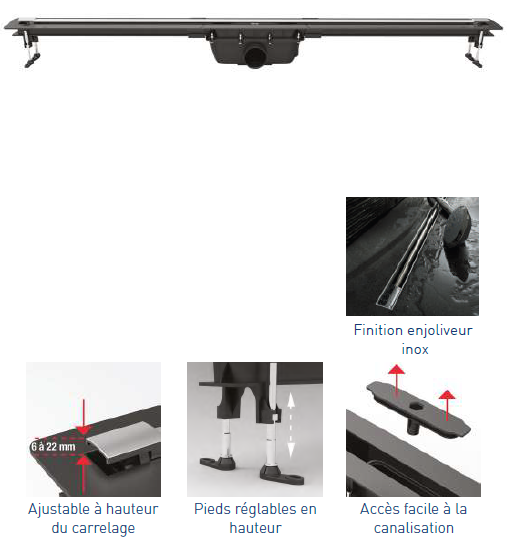 Finition enjoliveur inox

6 à 22 mm

Ajustable à hauteur du carrelage

Pieds réglables en hauteur

Accès facile à la canalisation