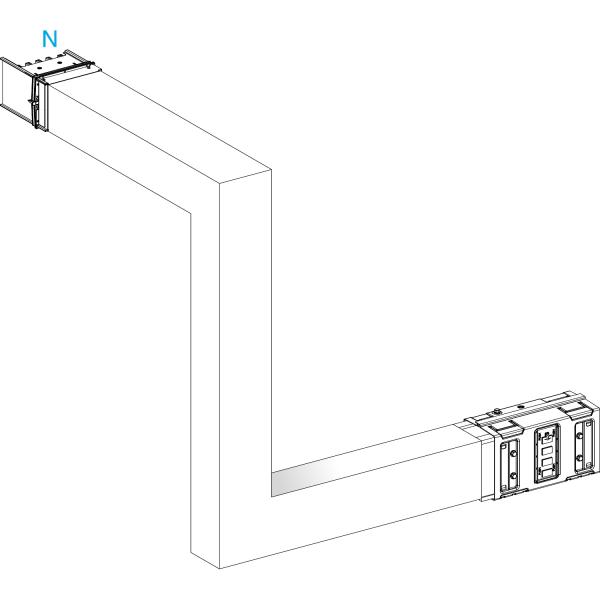 N