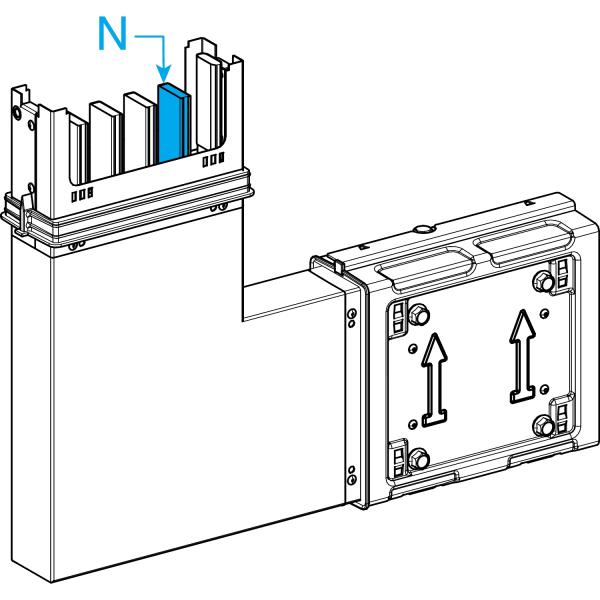 N