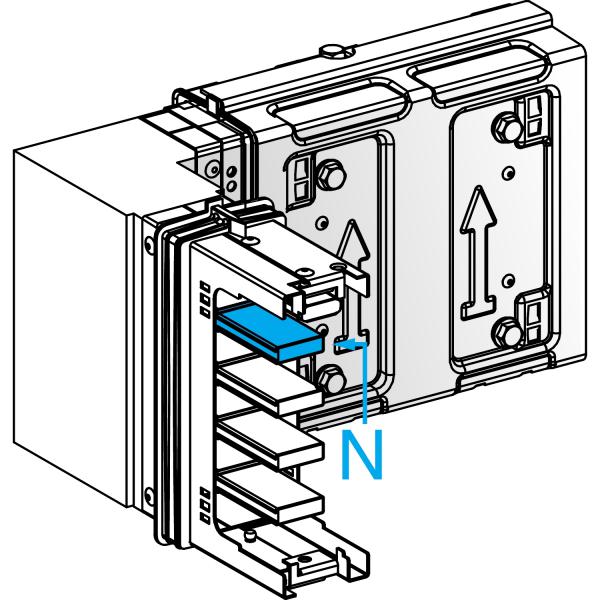 N