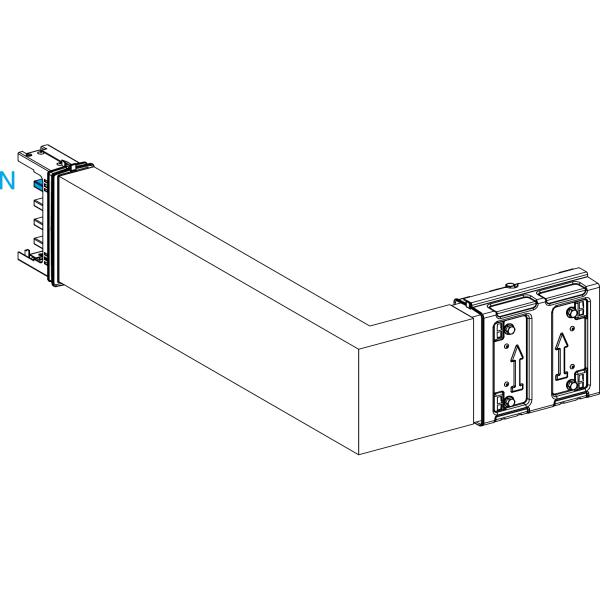 N