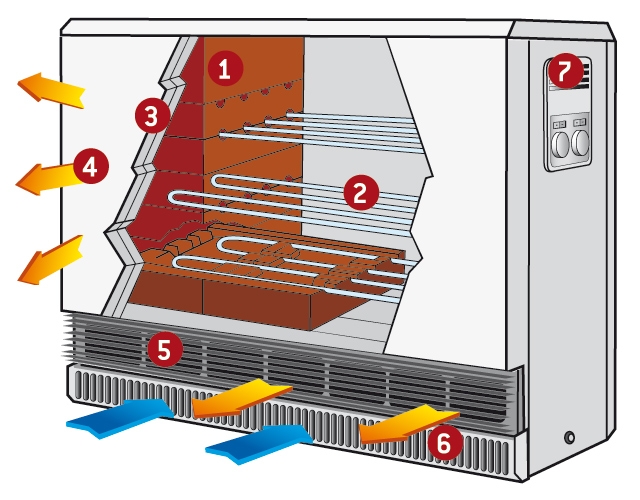 1
3
4
2
7
5
6